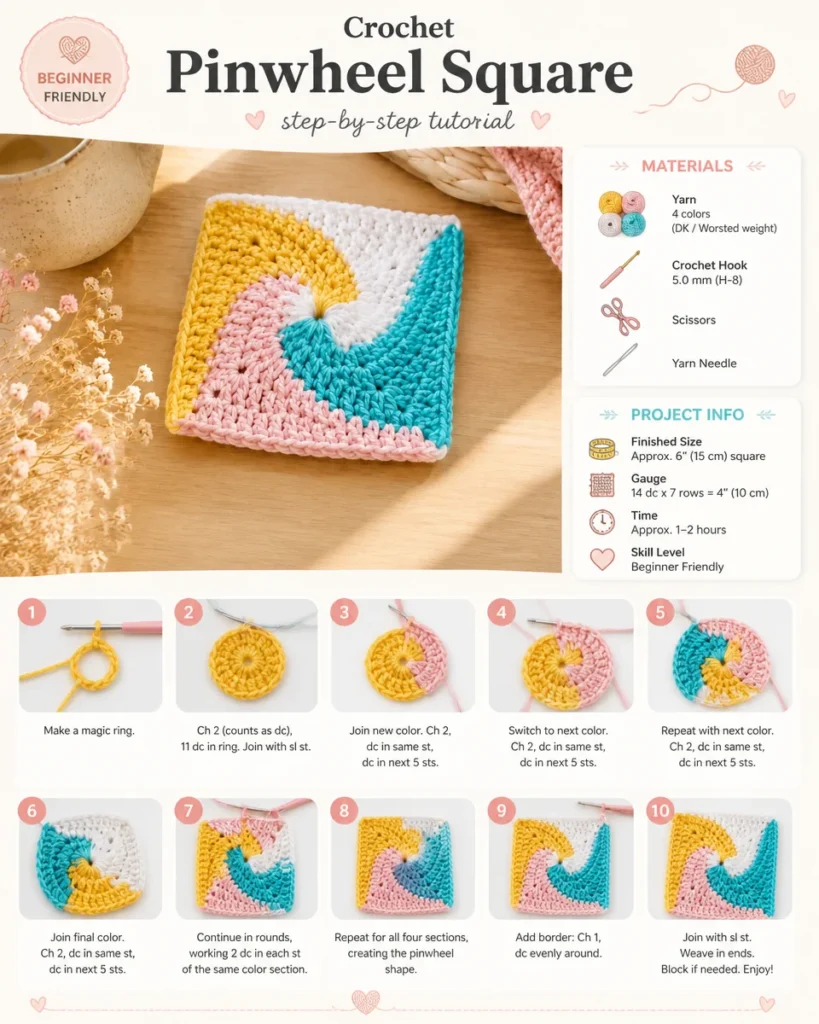 BEGINNER FRIENDLY

Crochet
Pinwheel Square
step-by-step tutorial

MATERIALS

Yarn
4 colors
(DK / Worsted weight)

Crochet Hook
5.0 mm (H-8)

Scissors

Yarn Needle

PROJECT INFO

Finished Size
Approx. 6" (15 cm) square

Gauge
14 dc x 7 rows = 4" (10 cm)

Time
Approx. 1–2 hours

Skill Level
Beginner Friendly

1
Make a magic ring.

2
Ch 2 (counts as dc), 11 dc in ring. Join with sl st.

3
Join new color. Ch 2, dc in same st, dc in next 5 sts.

4
Switch to next color. Ch 2, dc in same st, dc in next 5 sts.

5
Repeat with next color. Ch 2, dc in same st, dc in next 5 sts.

6
Join final color. Ch 2, dc in same st, dc in next 5 sts.

7
Continue in rounds, working 2 dc in each st of the same color section.

8
Repeat for all four sections, creating the pinwheel shape.

9
Add border: Ch 1, dc evenly around.

10
Join with sl st. Weave in ends. Block if needed. Enjoy!